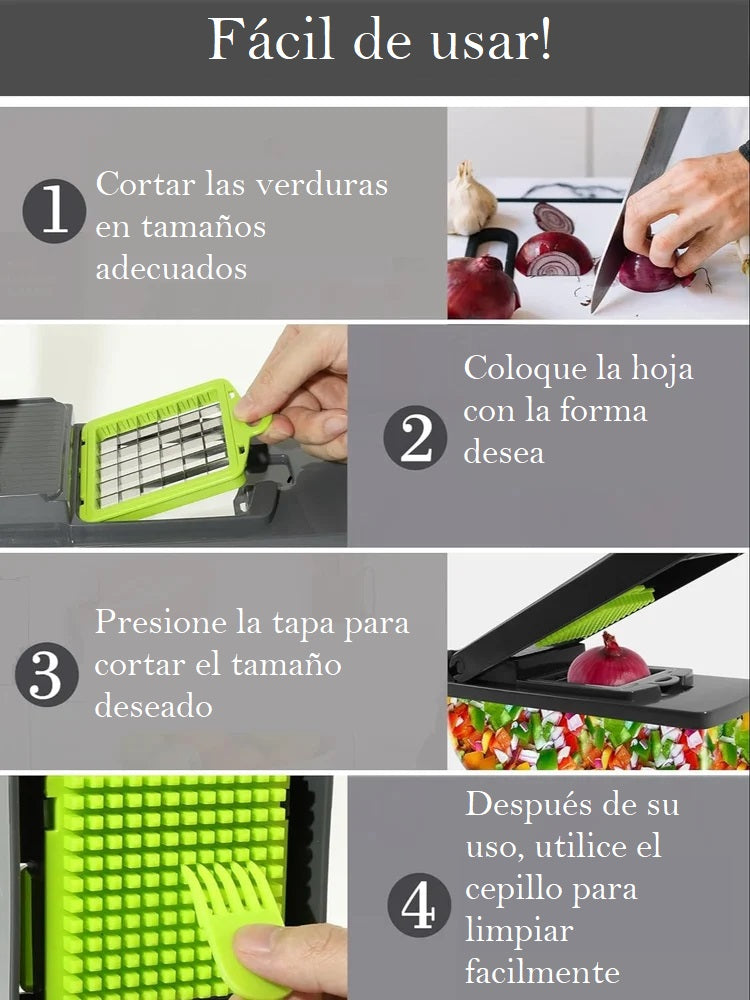 Fácil de usar!

1 Cortar las verduras en tamaños adecuados

2 Coloque la hoja con la forma desea

3 Presione la tapa para cortar el tamaño deseado

4 Después de su uso, utilice el cepillo para limpiar facilmente