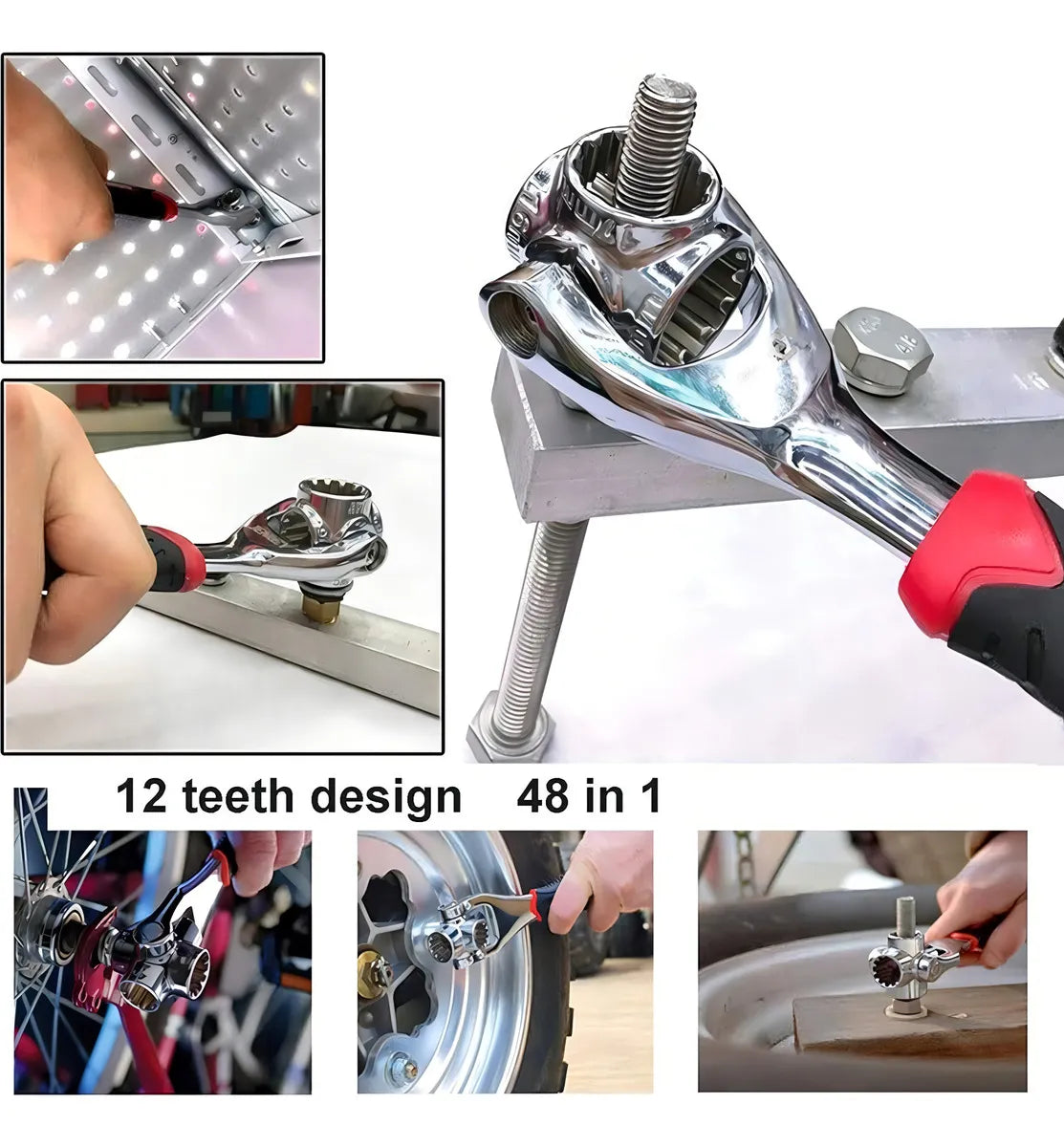 12 teeth design 48 in 1